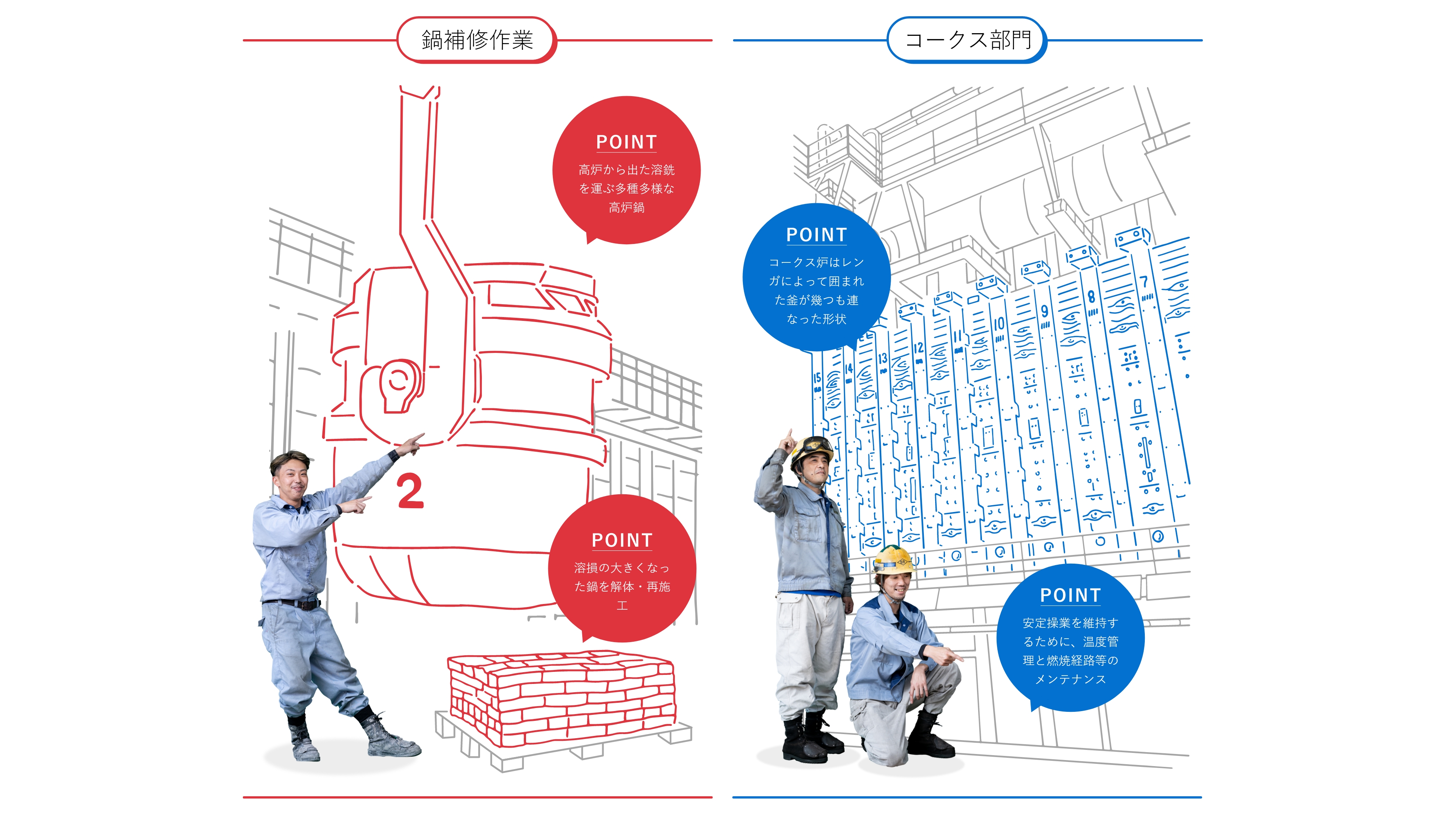 鍋補修作業

POINT
高炉から出た溶銑を運ぶ多種多様な高炉鍋

2

POINT
溶損の大きくなった鍋を解体・再施工

コークス部門

POINT
コークス炉はレンガによって囲まれた釜が幾つも連なった形状

15 14 13 12 11 10 9 8 7

POINT
安定操業を維持するために、温度管理と燃焼経路等のメンテナンス